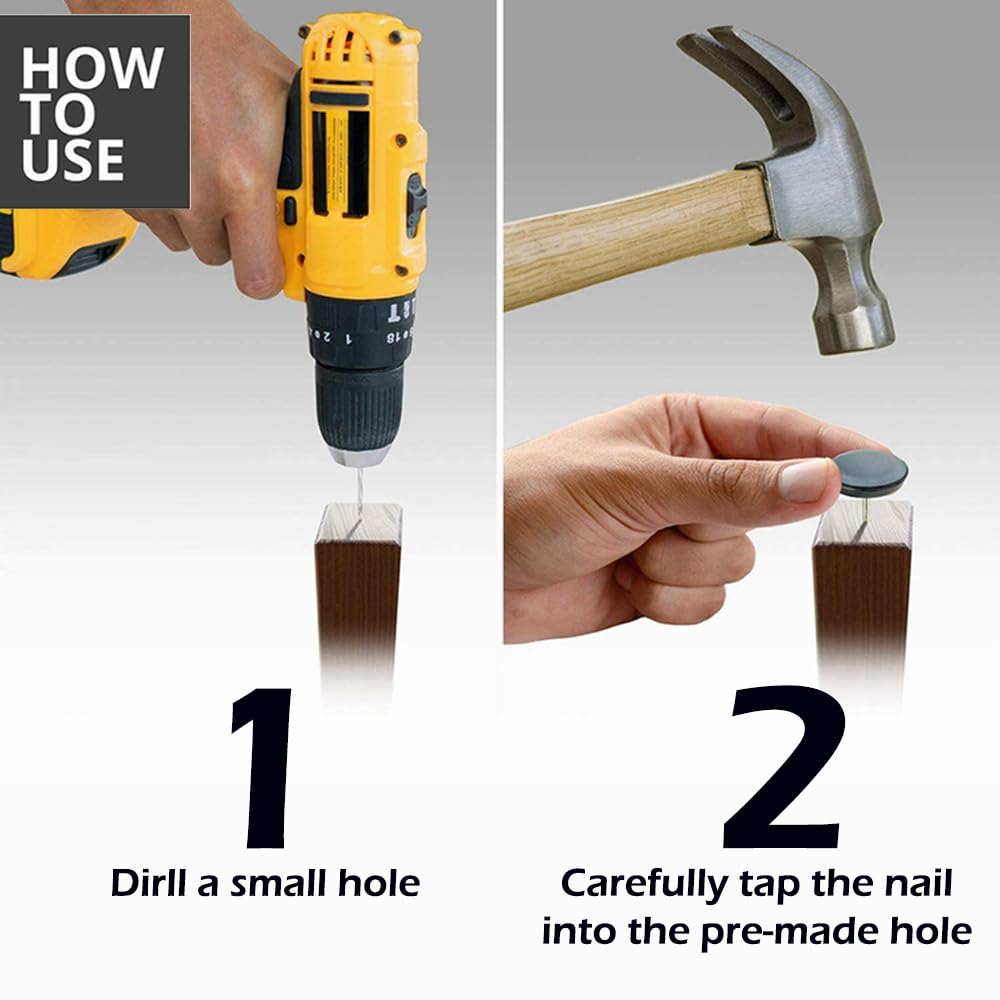 HOW TO USE

1

Dirll a small hole

2

Carefully tap the nail into the pre-made hole