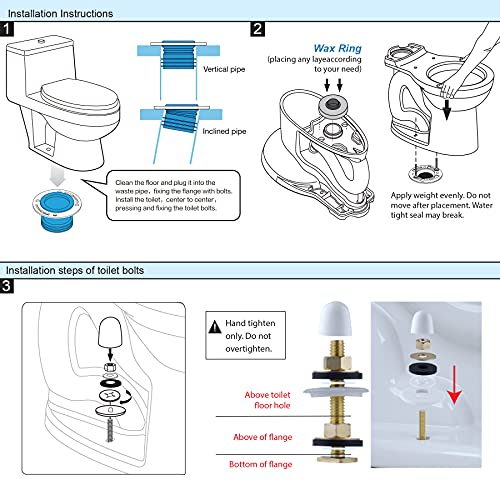 Installation Instructions

1

Vertical pipe

Inclined pipe

Clean the floor and plug it into the waste pipe, fixing the flange with bolts. Install the toilet, center to center, pressing and fixing the toilet bolts.

2

Wax Ring
(placing any layeaccording to your need)

Apply weight evenly. Do not move after placement. Water tight seal may break.

Installation steps of toilet bolts

3

Hand tighten only. Do not overtighten.

Above toilet floor hole

Above of flange

Bottom of flange