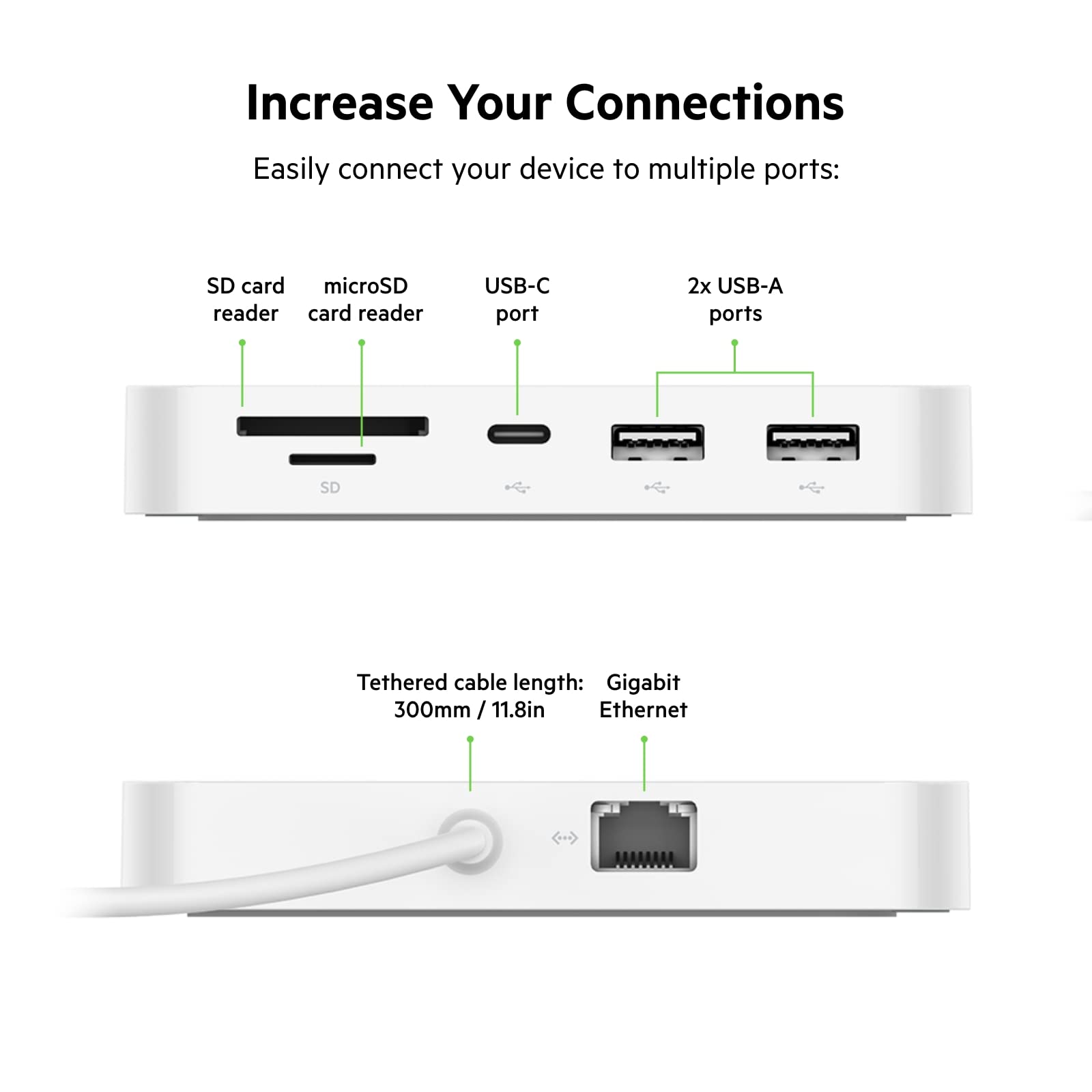 Increase Your Connections

Easily connect your device to multiple ports:

SD card reader

microSD card reader

USB-C port

2x USB-A ports

SD

Tethered cable length: 300mm / 11.8in

Gigabit Ethernet