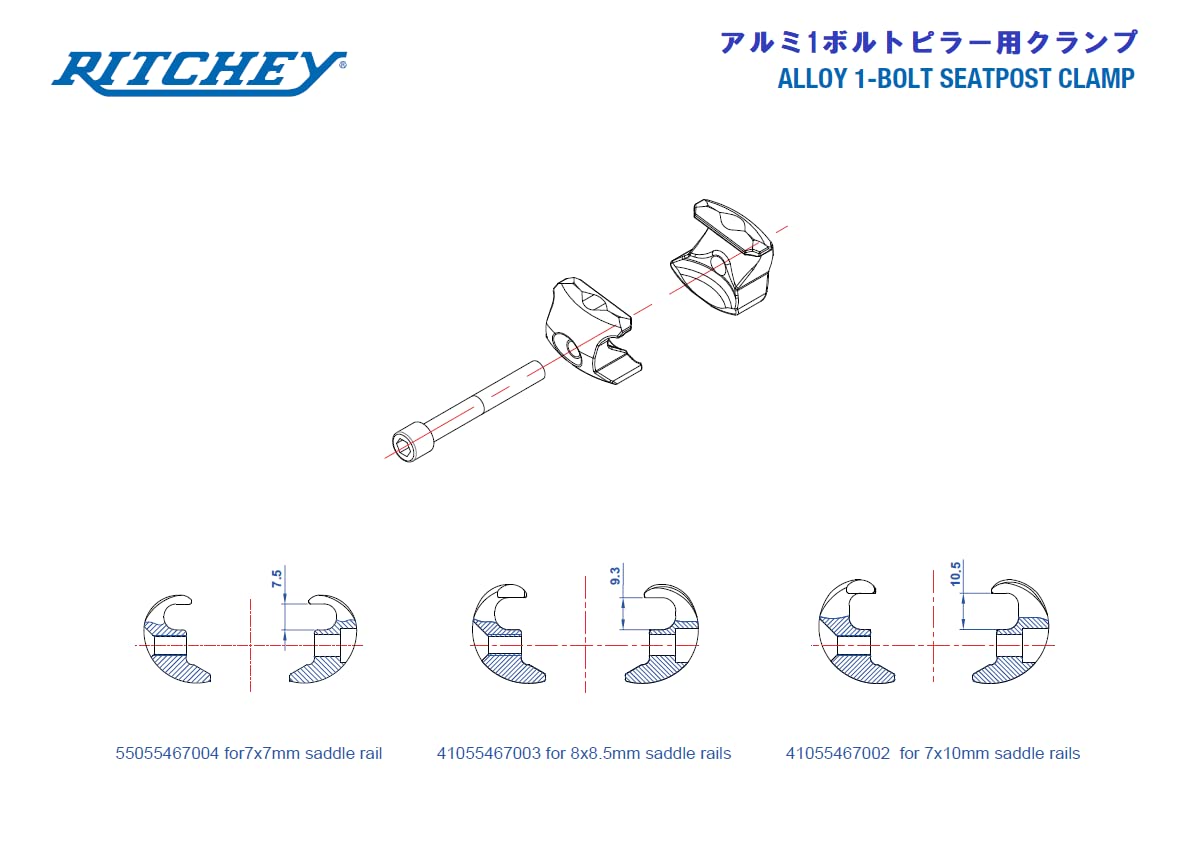 RITCHEY®

アルミ1ボルトピラー用クランプ
ALLOY 1-BOLT SEATPOST CLAMP

7.5

9.3

10.5

55055467004 for7x7mm saddle rail

41055467003 for 8x8.5mm saddle rails

41055467002 for 7x10mm saddle rails