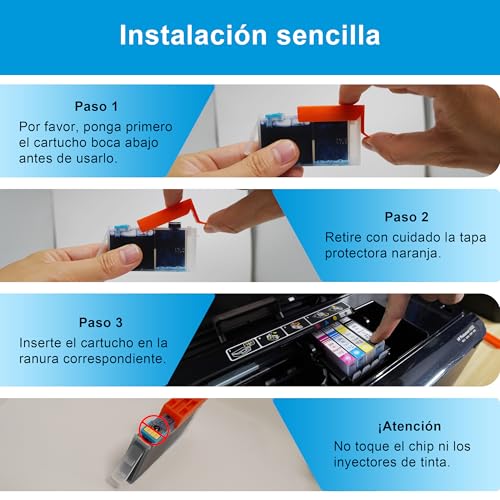 Instalación sencilla

Paso 1

Por favor, ponga primero el cartucho boca abajo antes de usarlo.

Paso 2

Retire con cuidado la tapa protectora naranja.

Paso 3

Inserte el cartucho en la ranura correspondiente.

¡Atención

No toque el chip ni los inyectores de tinta.