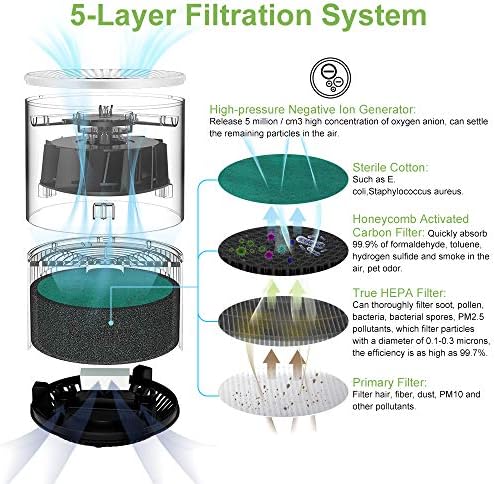 5-Layer Filtration System

High-pressure Negative Ion Generator:
Release 5 million / cm3 high concentration of oxygen anion, can settle the remaining particles in the air.

Sterile Cotton:
Such as E. coli,Staphylococcus aureus.

Honeycomb Activated Carbon Filter: Quickly absorb 99.9% of formaldehyde, toluene, hydrogen sulfide and smoke in the air, pet odor.

True HEPA Filter:
Can thoroughly filter soot, pollen, bacteria, bacterial spores, PM2.5 pollutants, which filter particles with a diameter of 0.1-0.3 microns, the efficiency is as high as 99.7%.

Primary Filter:
Filter hair, fiber, dust, PM10 and other pollutants.