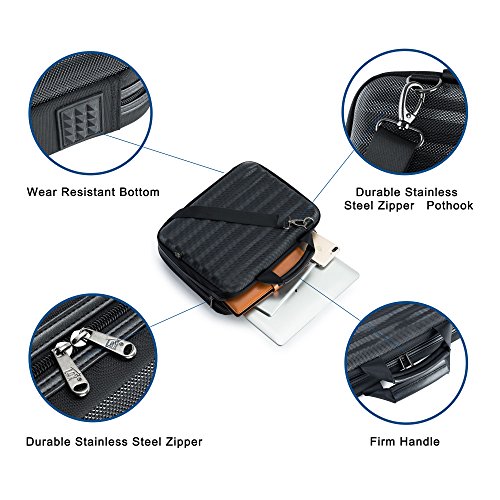 Wear Resistant Bottom

Durable Stainless Steel Zipper Pothook

Durable Stainless Steel Zipper

Firm Handle