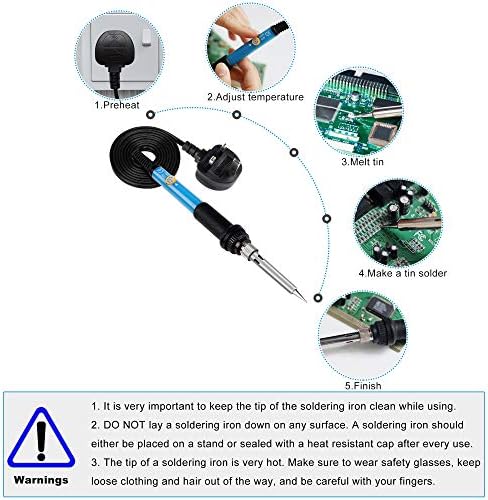 1.Preheat

2.Adjust temperature

3.Melt tin

4.Make a tin solder

5.Finish

Warnings

1. It is very important to keep the tip of the soldering iron clean while using.
2. DO NOT lay a soldering iron down on any surface. A soldering iron should either be placed on a stand or sealed with a heat resistant cap after every use.
3. The tip of a soldering iron is very hot. Make sure to wear safety glasses, keep loose clothing and hair out of the way, and be careful with your fingers.