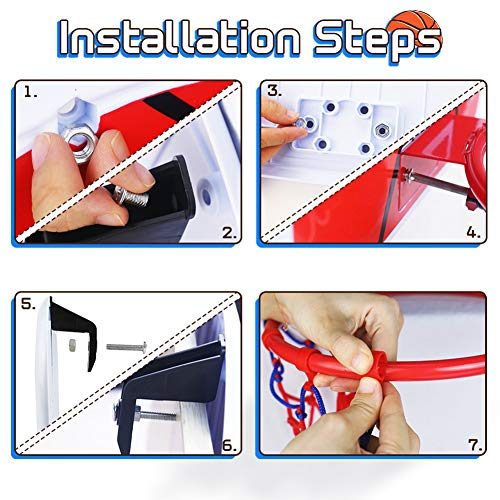 Installation Steps

1.

2.

3.

4.

5.

6.

7.