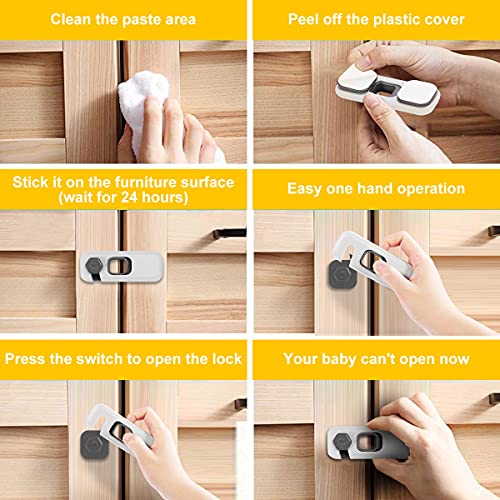 Clean the paste area

Peel off the plastic cover

Stick it on the furniture surface (wait for 24 hours)

Easy one hand operation

Press the switch to open the lock

Your baby can't open now