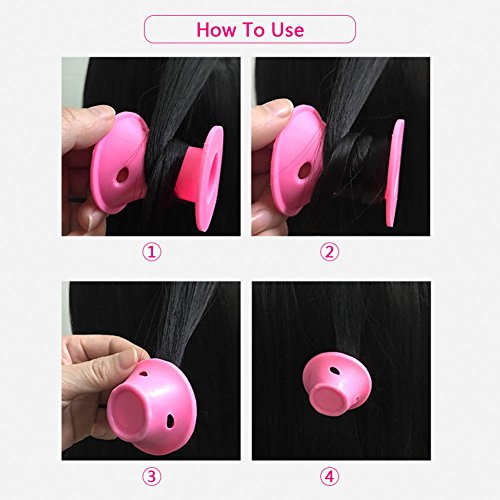 How To Use

①

②

③

④