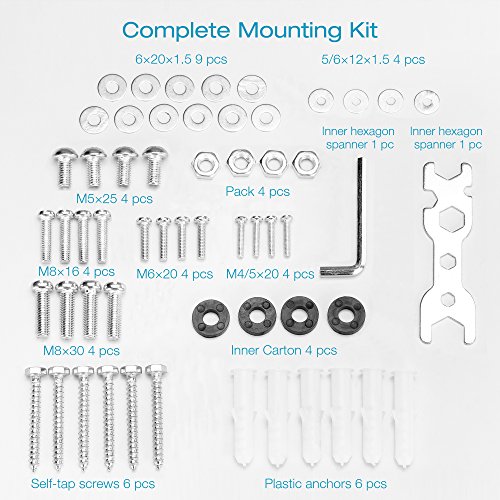 Complete Mounting Kit

6×20×1.5 9 pcs

5/6×12×1.5 4 pcs

Inner hexagon spanner 1 pc

Inner hexagon spanner 1 pc

M5×25 4 pcs

Pack 4 pcs

M8×16 4 pcs

M6×20 4 pcs

M4/5×20 4 pcs

M8×30 4 pcs

Inner Carton 4 pcs

Self-tap screws 6 pcs

Plastic anchors 6 pcs