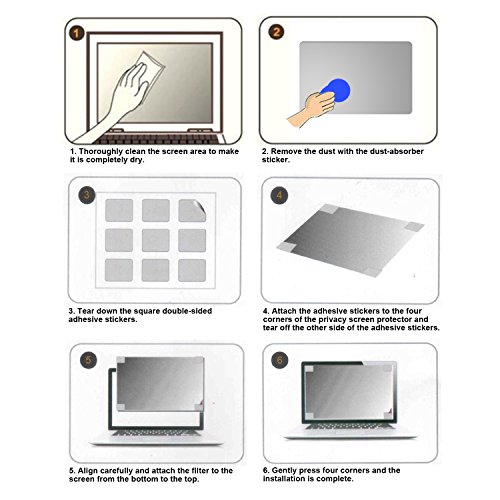 1

1. Thoroughly clean the screen area to make it is completely dry.

2

2. Remove the dust with the dust-absorber sticker.

3

3. Tear down the square double-sided adhesive stickers.

4

4. Attach the adhesive stickers to the four corners of the privacy screen protector and tear off the other side of the adhesive stickers.

5

5. Align carefully and attach the filter to the screen from the bottom to the top.

6

6. Gently press four corners and the installation is complete.