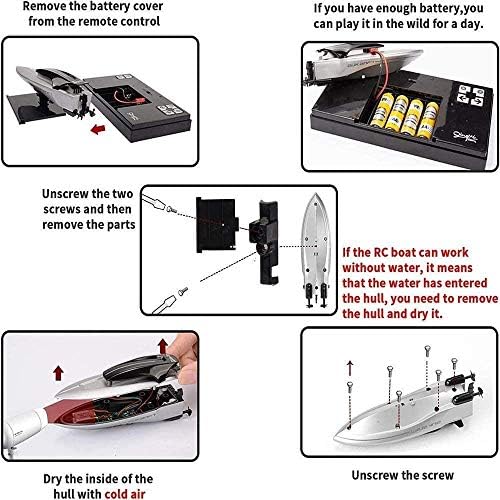 Remove the battery cover from the remote control

If you have enough battery,you can play it in the wild for a day.

Unscrew the two screws and then remove the parts

If the RC boat can work without water, it means that the water has entered the hull, you need to remove the hull and dry it.

Dry the inside of the hull with cold air

Unscrew the screw