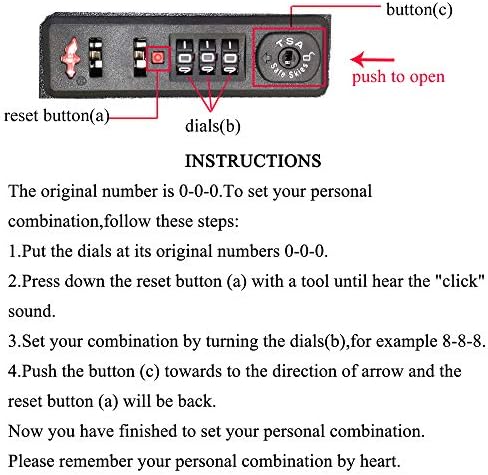 button(c)

TSA
Safe Skies

push to open

reset button(a)

dials(b)

INSTRUCTIONS

The original number is 0-0-0.To set your personal combination,follow these steps:

1.Put the dials at its original numbers 0-0-0.

2.Press down the reset button (a) with a tool until hear the "click" sound.

3.Set your combination by turning the dials(b),for example 8-8-8.

4.Push the button (c) towards to the direction of arrow and the reset button (a) will be back.

Now you have finished to set your personal combination.

Please remember your personal combination by heart.