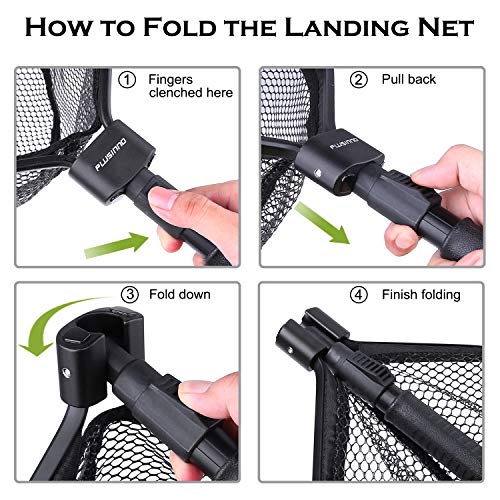 How to Fold the Landing Net

① Fingers clenched here

PLUSINNO

② Pull back

PLUSINNO

③ Fold down

④ Finish folding