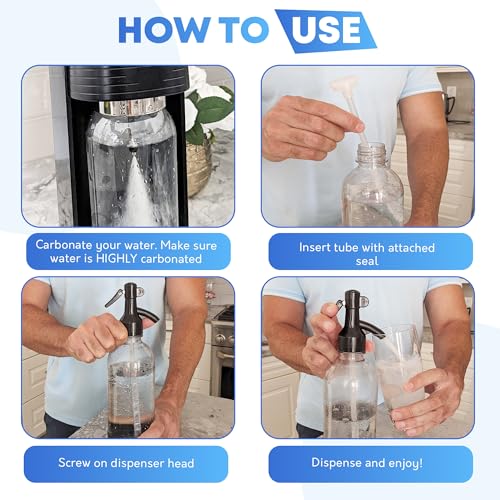 HOW TO USE

Carbonate your water. Make sure water is HIGHLY carbonated

Insert tube with attached seal

Screw on dispenser head

Dispense and enjoy!