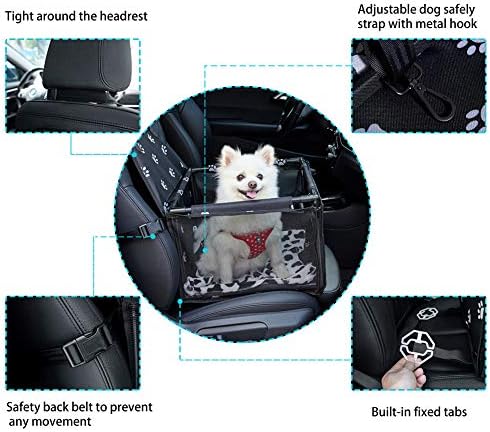 Tight around the headrest

Adjustable dog safely strap with metal hook

Safety back belt to prevent any movement

Built-in fixed tabs