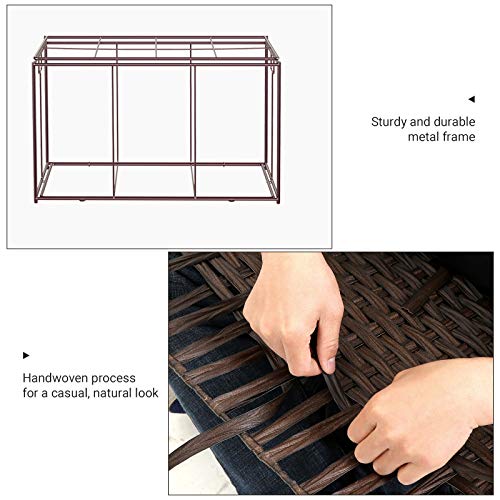 Sturdy and durable metal frame

Handwoven process for a casual, natural look