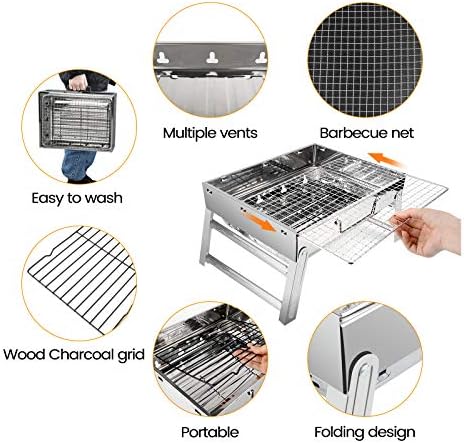 Multiple vents

Barbecue net

Easy to wash

Wood Charcoal grid

Portable

Folding design