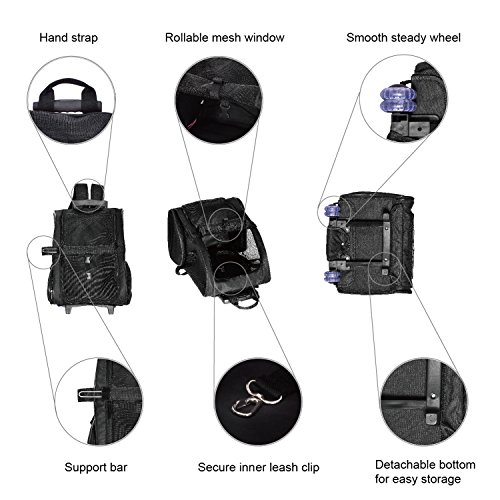 Hand strap

Rollable mesh window

Smooth steady wheel

Support bar

Secure inner leash clip

Detachable bottom for easy storage