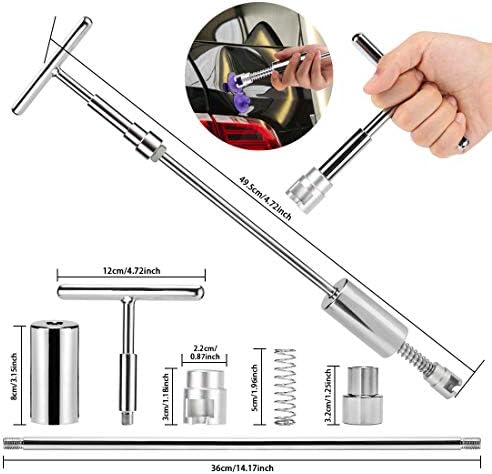 49.5cm/4.72inch

12cm/4.72inch

8cm/3.15inch

2.2cm/ 0.87inch

3cm/1.18inch

5cm/1.96inch

3.2cm/1.25inch

36cm/14.17inch