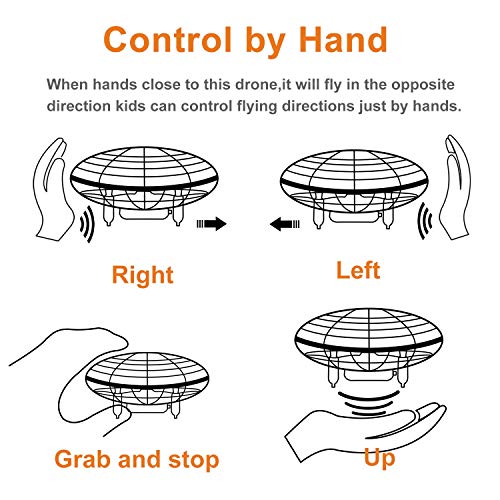 Control by Hand

When hands close to this drone,it will fly in the opposite direction kids can control flying directions just by hands.

Right

Left

Grab and stop

Up