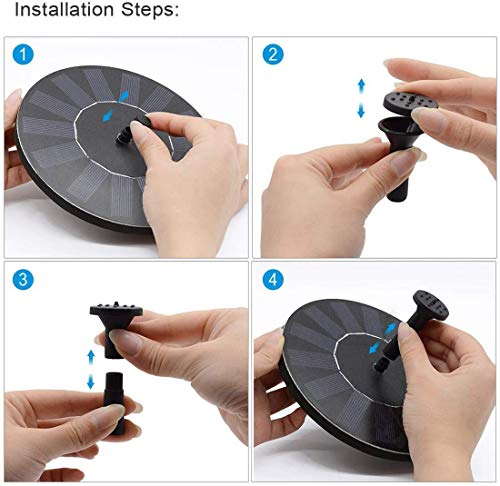 Installation Steps:

1

2

3

4