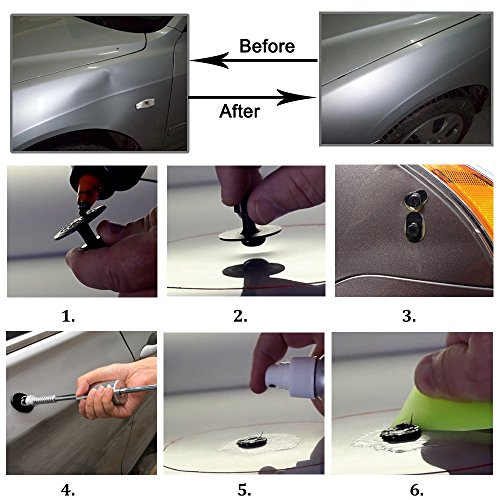 Before

After

1.

2.

3.

4.

5.

6.