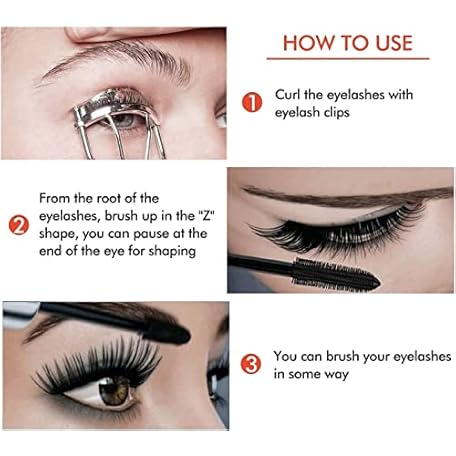 HOW TO USE

1 Curl the eyelashes with eyelash clips

2 From the root of the eyelashes, brush up in the "Z" shape, you can pause at the end of the eye for shaping

3 You can brush your eyelashes in some way