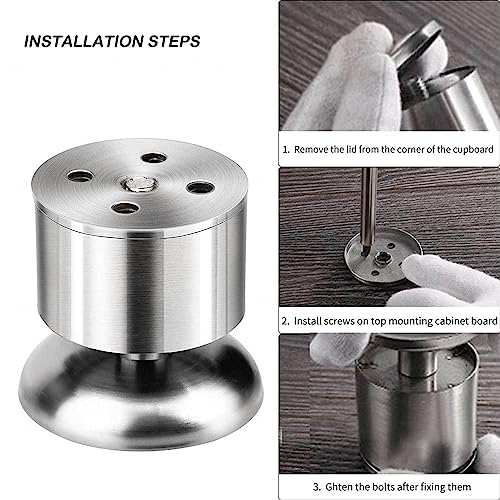 INSTALLATION STEPS

1. Remove the lid from the corner of the cupboard

2. Install screws on top mounting cabinet board

3. Ghten the bolts after fixing them