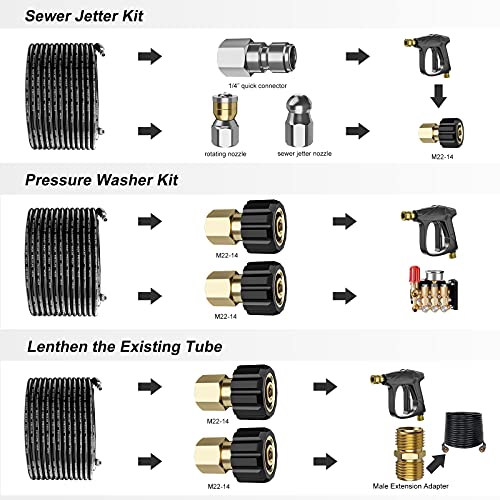 Sewer Jetter Kit

1/4" quick connector

rotating nozzle

sewer jetter nozzle

M22-14

Pressure Washer Kit

M22-14

M22-14

Lenthen the Existing Tube

M22-14

M22-14

Male Extension Adapter