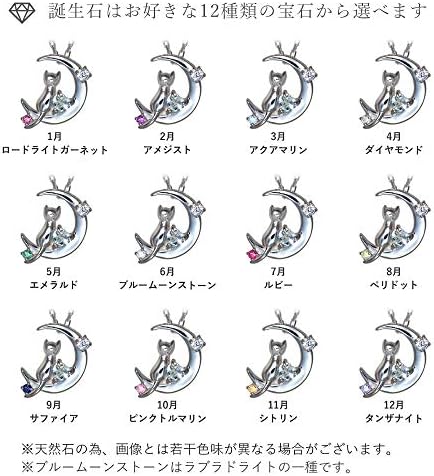 誕生石はお好きな12種類の宝石から選べます

1月
ロードライトガーネット

2月
アメジスト

3月
アクアマリン

4月
ダイヤモンド

5月
エメラルド

6月
ブルームーンストーン

7月
ルビー

8月
ペリドット

9月
サファイア

10月
ピンクトルマリン

11月
シトリン

12月
タンザナイト

※天然石の為、画像とは若干色味が異なる場合がございます。
※ブルームーンストーンはラブラドライトの一種です。