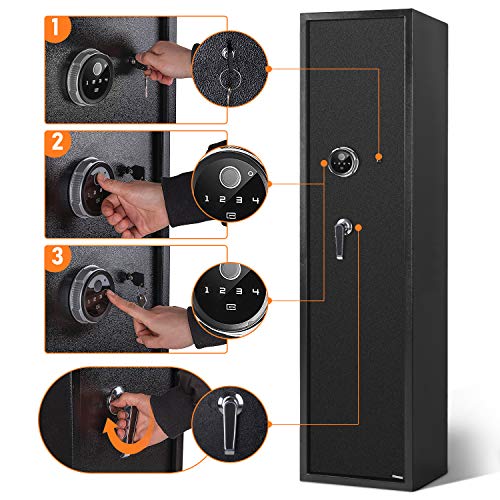 1

2

1 2 3 4

3

1 2 3 4