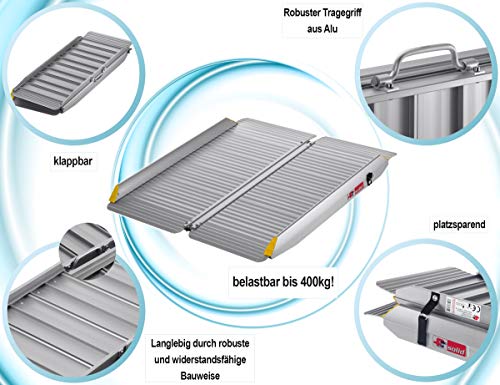 Robuster Tragegriff aus Alu

klappbar

platzsparend

belastbar bis 400kg!

Langlebig durch robuste und widerstandsfähige Bauweise

solid