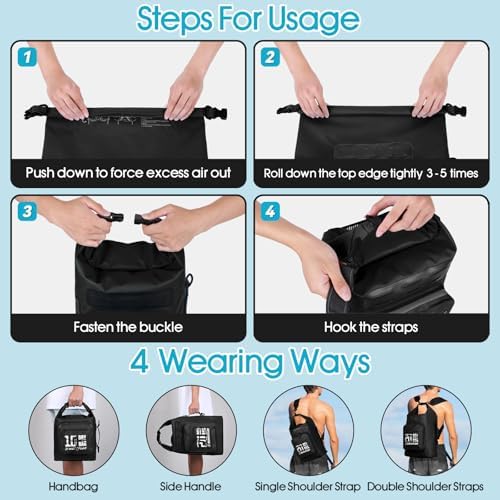 Steps For Usage

1

Push down to force excess air out

2

Roll down the top edge tightly 3-5 times

3

Fasten the buckle

4

Hook the straps

4 Wearing Ways

Handbag

Side Handle

Single Shoulder Strap

Double Shoulder Straps