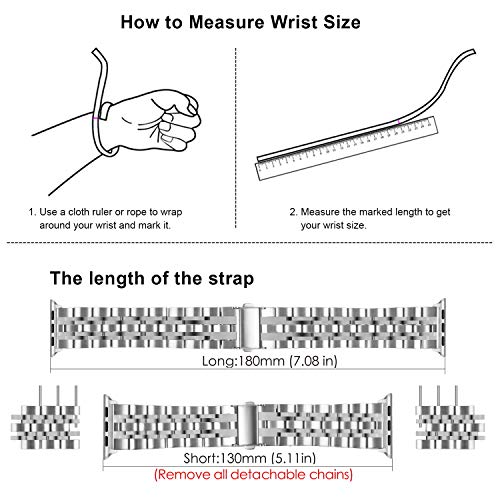 How to Measure Wrist Size

1. Use a cloth ruler or rope to wrap around your wrist and mark it.

2. Measure the marked length to get your wrist size.

The length of the strap

Long:180mm (7.08 in)

Short:130mm (5.11in)

(Remove all detachable chains)