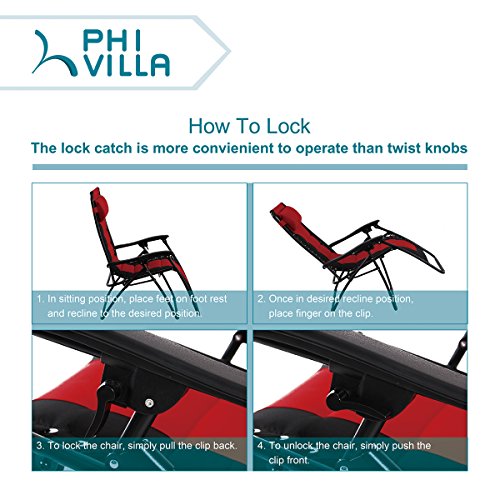 PHI VILLA

How To Lock

The lock catch is more convienient to operate than twist knobs

1. In sitting position, place feet on foot rest and recline to the desired position.

2. Once in desired recline position, place finger on the clip.

3. To lock the chair, simply pull the clip back.

4. To unlock the chair, simply push the clip front.