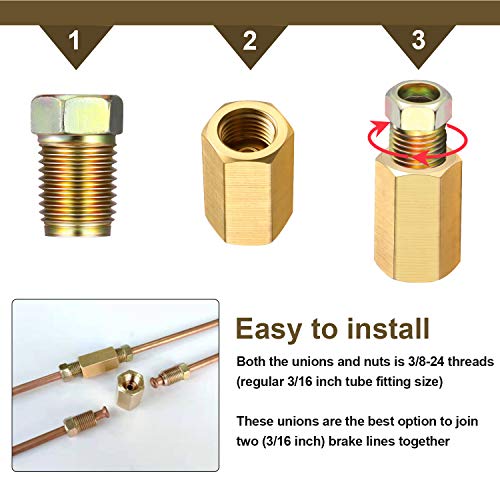 1

2

3

Easy to install

Both the unions and nuts is 3/8-24 threads (regular 3/16 inch tube fitting size)

These unions are the best option to join two (3/16 inch) brake lines together