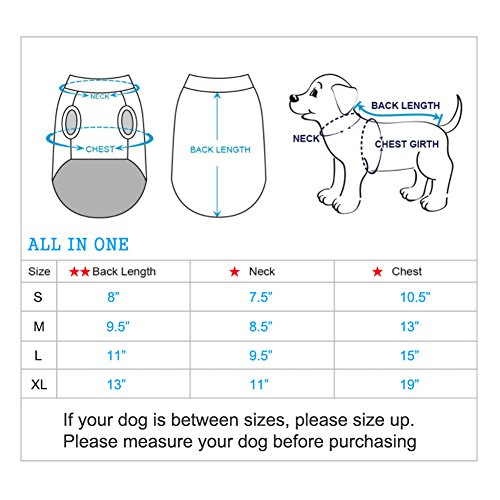 NECK
CHEST
BACK LENGTH
BACK LENGTH
NECK
CHEST GIRTH

ALL IN ONE

| Size | ★★ Back Length | ★ Neck | ★ Chest |
|---|---|---|---|
| S | 8" | 7.5" | 10.5" |
| M | 9.5" | 8.5" | 13" |
| L | 11" | 9.5" | 15" |
| XL | 13" | 11" | 19" |

If your dog is between sizes, please size up.
Please measure your dog before purchasing