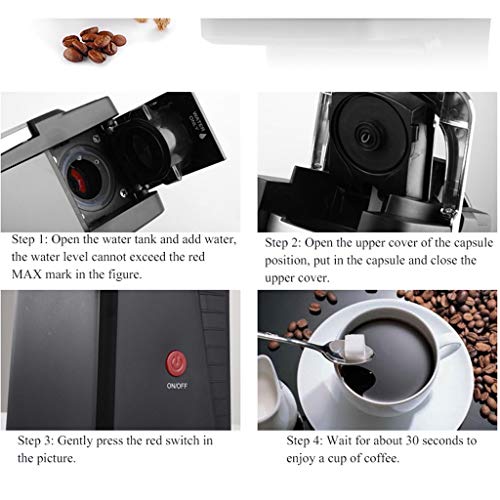 WATER ONLY

Step 1: Open the water tank and add water, the water level cannot exceed the red MAX mark in the figure.

Step 2: Open the upper cover of the capsule position, put in the capsule and close the upper cover.

ON/OFF

Step 3: Gently press the red switch in the picture.

Step 4: Wait for about 30 seconds to enjoy a cup of coffee.