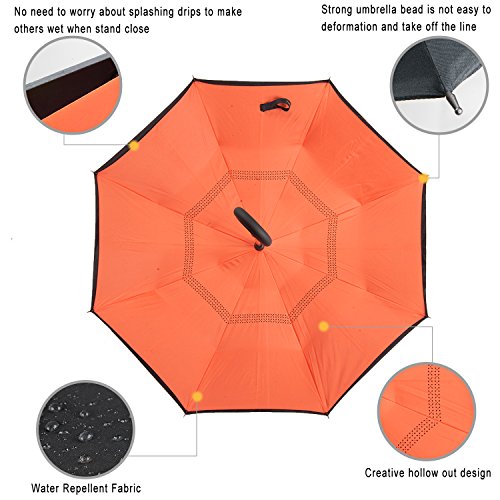 No need to worry about splashing drips to make others wet when stand close

Strong umbrella bead is not easy to deformation and take off the line

Water Repellent Fabric

Creative hollow out design