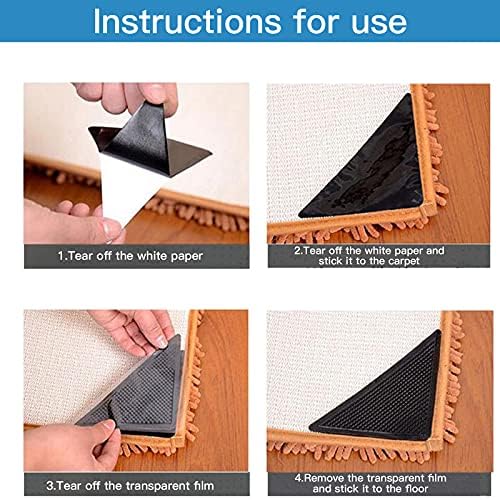 Instructions for use

1.Tear off the white paper

2.Tear off the white paper and stick it to the carpet

3.Tear off the transparent film

4.Remove the transparent film and stick it to the floor