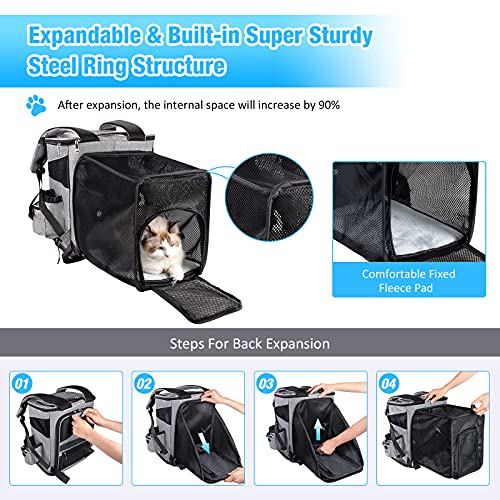 Expandable & Built-in Super Sturdy Steel Ring Structure

After expansion, the internal space will increase by 90%

Comfortable Fixed Fleece Pad

Steps For Back Expansion

01

02

03

04