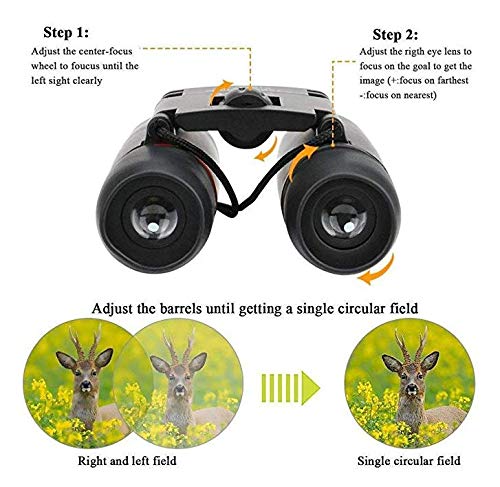 Step 1:
Adjust the center-focus wheel to foucus until the left sight clearly

Step 2:
Adjust the rigth eye lens to focus on the goal to get the image (+:focus on farthest -:focus on nearest)

Adjust the barrels until getting a single circular field

Right and left field

Single circular field