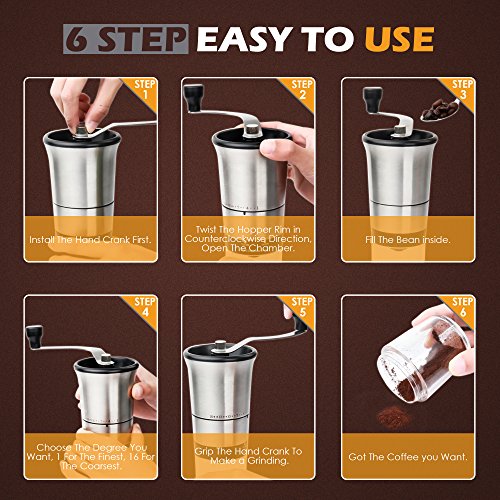 6 STEP EASY TO USE

STEP 1

Install The Hand Crank First.

STEP 2

Twist The Hopper Rim in Counterclockwise Direction, Open The Chamber.

STEP 3

Fill The Bean inside.

STEP 4

Choose The Degree You Want, 1 For The Finest, 16 For The Coarsest.

STEP 5

Grip The Hand Crank To Make a Grinding.

STEP 6

Got The Coffee you Want.