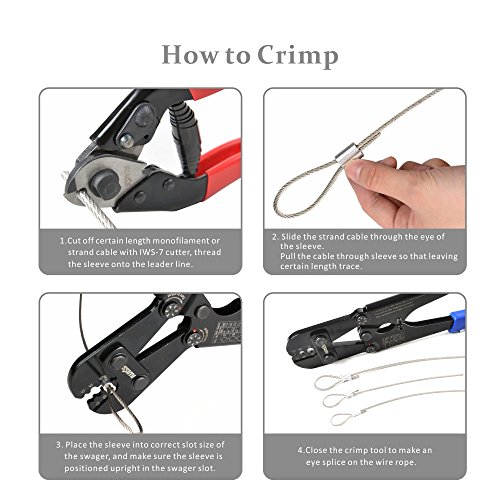 How to Crimp

1.Cut off certain length monofilament or strand cable with IWS-7 cutter, thread the sleeve onto the leader line.

2. Slide the strand cable through the eye of the sleeve.
Pull the cable through sleeve so that leaving certain length trace.

3. Place the sleeve into correct slot size of the swager, and make sure the sleeve is positioned upright in the swager slot.

4.Close the crimp tool to make an eye splice on the wire rope.