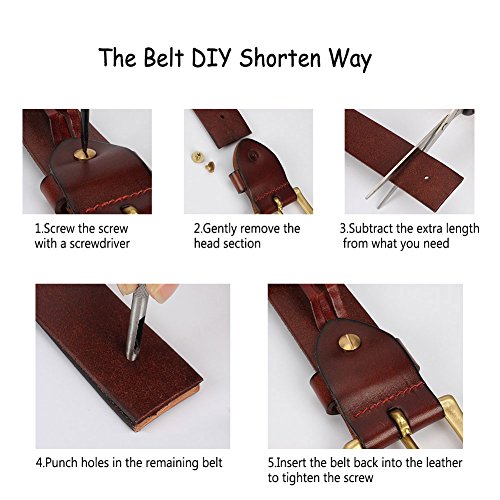 The Belt DIY Shorten Way

1.Screw the screw with a screwdriver

2.Gently remove the head section

3.Subtract the extra length from what you need

4.Punch holes in the remaining belt

5.Insert the belt back into the leather to tighten the screw