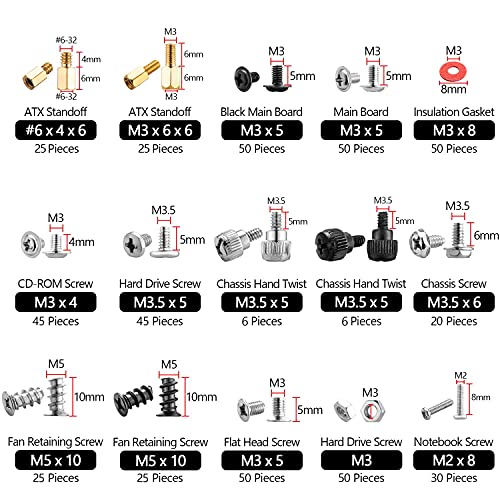 #6-32
4mm
6mm
#6-32
ATX Standoff
#6 x 4 x 6
25 Pieces

M3
6mm
6mm
M3
ATX Standoff
M3 x 6 x 6
25 Pieces

M3
5mm
Black Main Board
M3 x 5
50 Pieces

M3
5mm
Main Board
M3 x 5
50 Pieces

M3
8mm
Insulation Gasket
M3 x 8
50 Pieces

M3
4mm
CD-ROM Screw
M3 x 4
45 Pieces

M3.5
5mm
Hard Drive Screw
M3.5 x 5
45 Pieces

M3.5
5mm
Chassis Hand Twist
M3.5 x 5
6 Pieces

M3.5
5mm
Chassis Hand Twist
M3.5 x 5
6 Pieces

M3.5
6mm
Chassis Screw
M3.5 x 6
20 Pieces

M5
10mm
Fan Retaining Screw
M5 x 10
25 Pieces

M5
10mm
Fan Retaining Screw
M5 x 10
25 Pieces

M3
5mm
Flat Head Screw
M3 x 5
50 Pieces

M3
Hard Drive Screw
M3
50 Pieces

M2
8mm
Notebook Screw
M2 x 8
30 Pieces