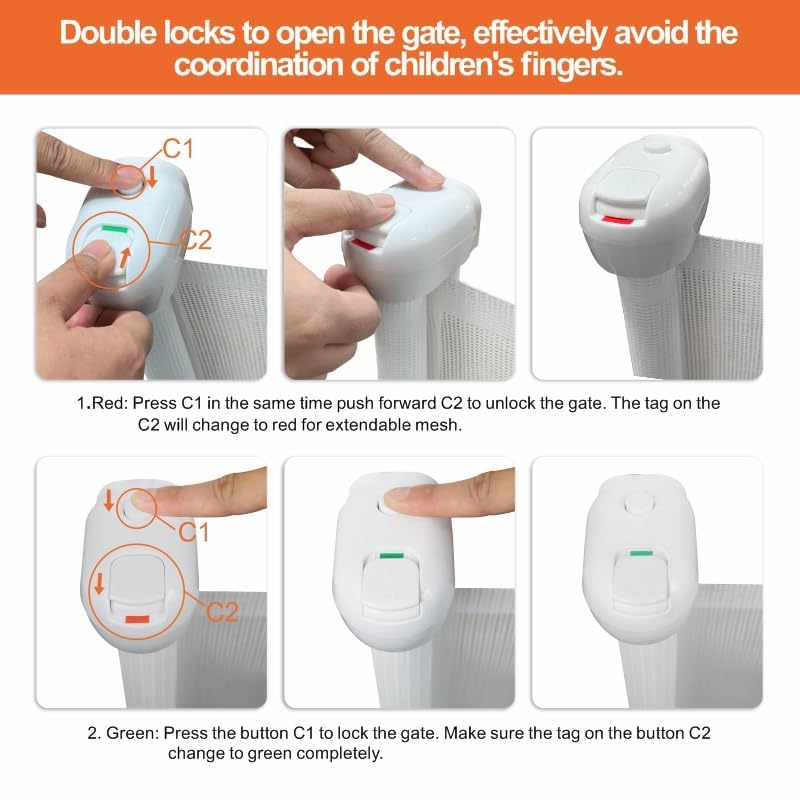 Double locks to open the gate, effectively avoid the coordination of children's fingers.

C1

C2

1.Red: Press C1 in the same time push forward C2 to unlock the gate. The tag on the C2 will change to red for extendable mesh.

C1

C2

2. Green: Press the button C1 to lock the gate. Make sure the tag on the button C2 change to green completely.