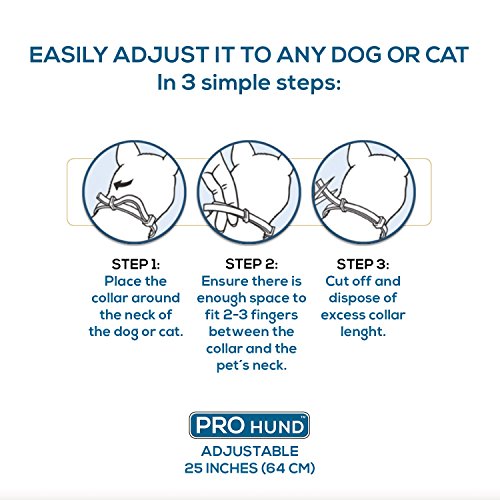 EASILY ADJUST IT TO ANY DOG OR CAT
In 3 simple steps:

STEP 1:
Place the collar around the neck of the dog or cat.

STEP 2:
Ensure there is enough space to fit 2-3 fingers between the collar and the pet´s neck.

STEP 3:
Cut off and dispose of excess collar lenght.

PRO HUND™
ADJUSTABLE
25 INCHES (64 CM)