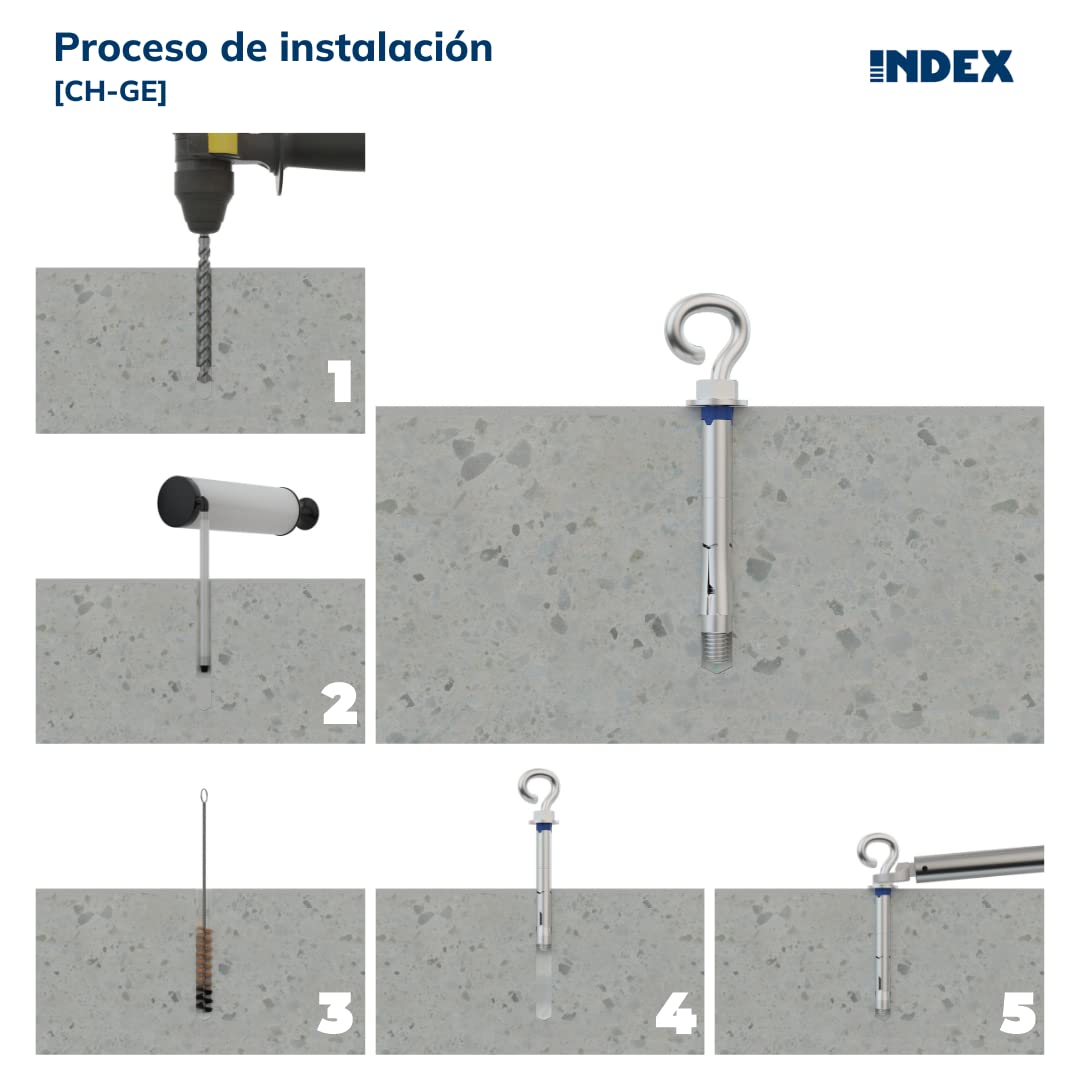 Proceso de instalación
[CH-GE]

INDEX

1

2

3

4

5