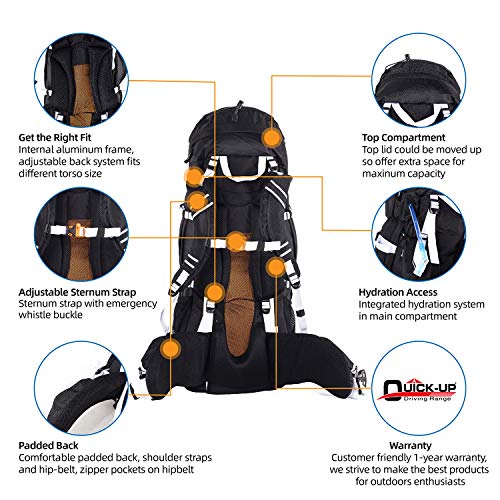 Get the Right Fit
Internal aluminum frame, adjustable back system fits different torso size

Adjustable Sternum Strap
Sternum strap with emergency whistle buckle

Padded Back
Comfortable padded back, shoulder straps and hip-belt, zipper pockets on hipbelt

Top Compartment
Top lid could be moved up so offer extra space for maxinum capacity

Hydration Access
Integrated hydration system in main compartment

QUICK-UP
Driving Range

Warranty
Customer friendly 1-year warranty, we strive to make the best products for outdoors enthusiasts