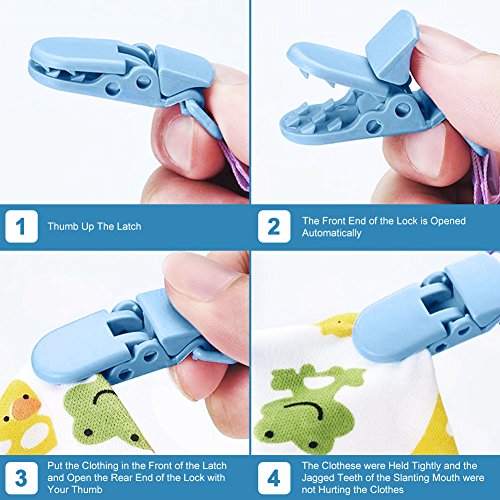 1

Thumb Up The Latch

2

The Front End of the Lock is Opened Automatically

3

Put the Clothing in the Front of the Latch and Open the Rear End of the Lock with Your Thumb

4

The Clothese were Held Tightly and the Jagged Teeth of the Slanting Mouth were not Hurting the Clothes